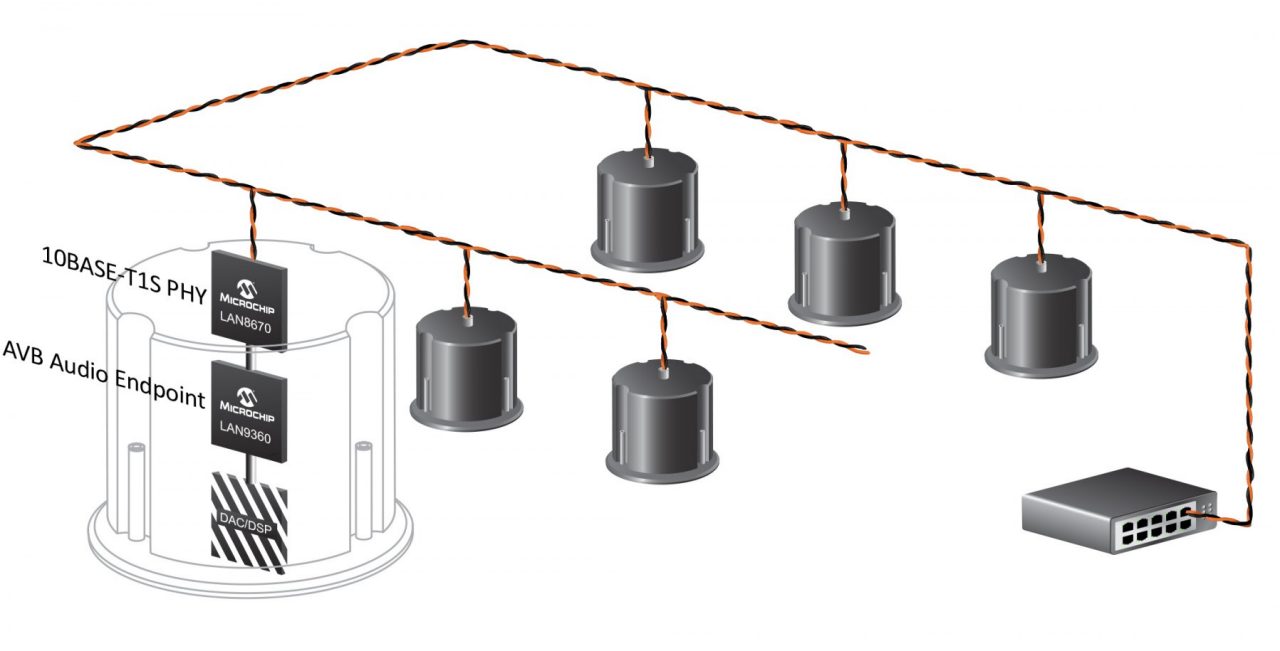 10BASE-T1S PHY
MICROCHIP
LAN8670

AVB Audio Endpoint
MICROCHIP
LAN9360

DAC/DSP