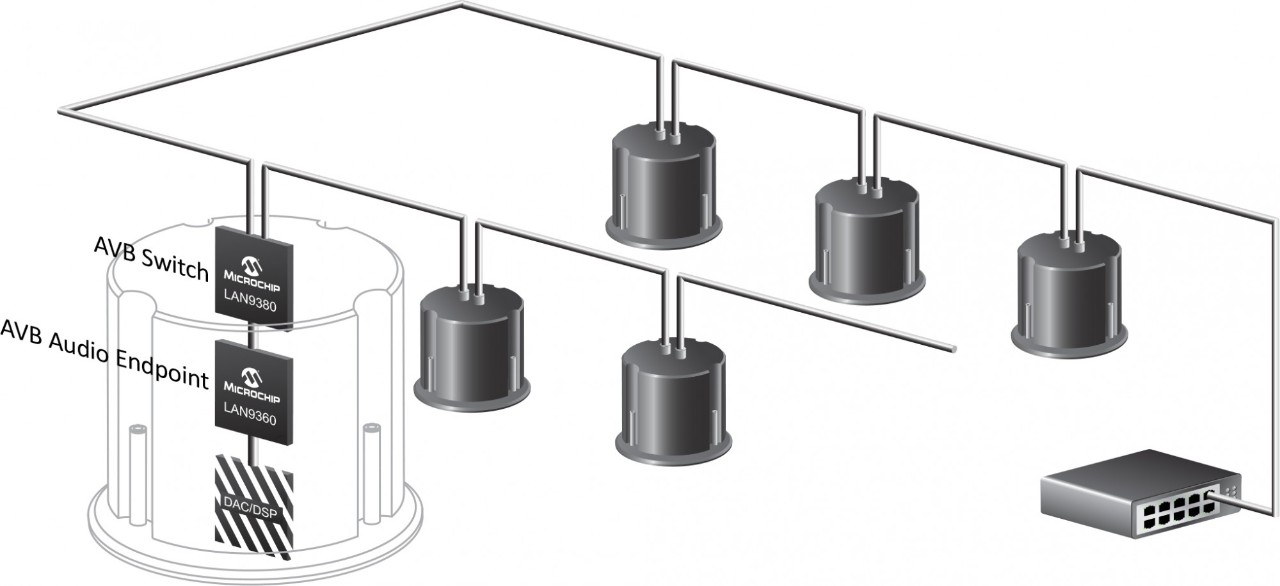 AVB Switch

MICROCHIP
LAN9380

AVB Audio Endpoint

MICROCHIP
LAN9360

DAC/DSP