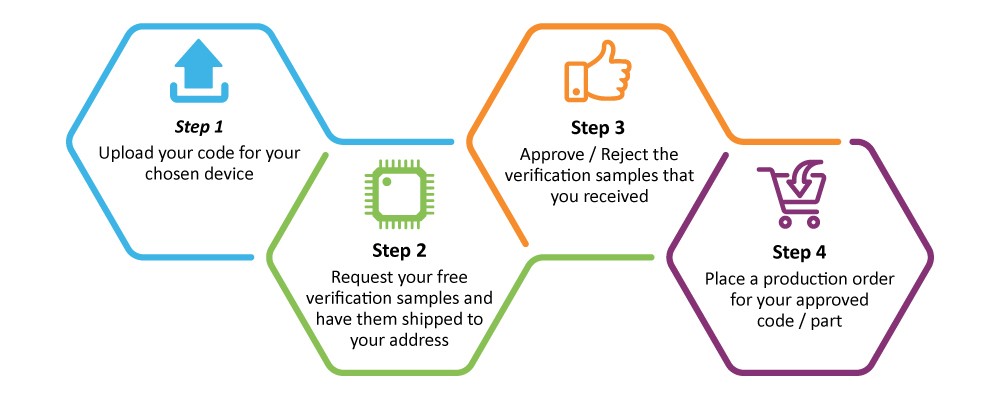 Step 1
Upload your code for your chosen device

Step 2
Request your free verification samples and have them shipped to your address

Step 3
Approve / Reject the verification samples that you received

Step 4
Place a production order for your approved code / part